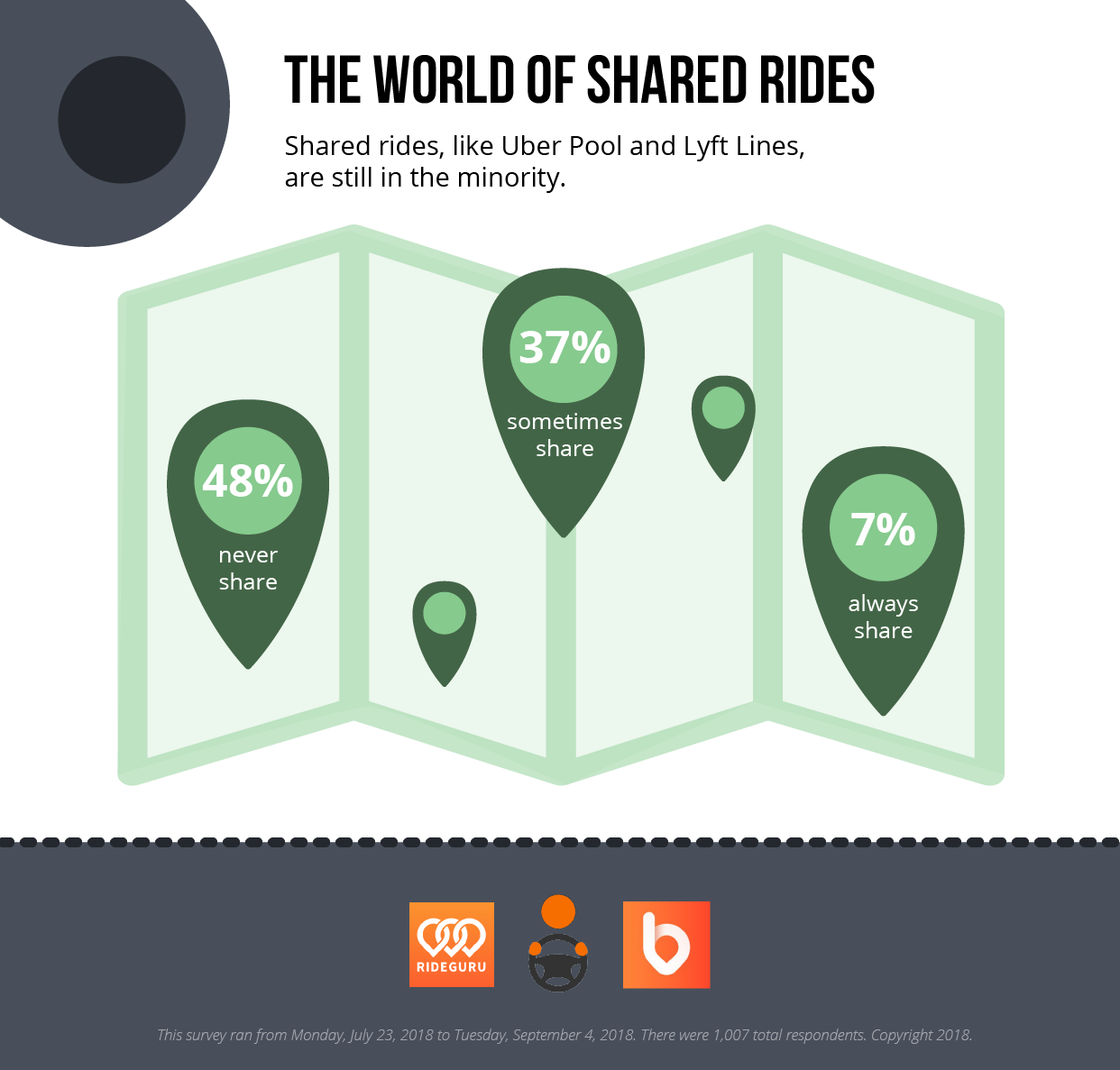 THE WORLD OF SHARED RIDES

Shared rides, like Uber Pool and Lyft Lines, are still in the minority.

48%
never share

37%
sometimes share

7%
always share

RIDEGURU

This survey ran from Monday, July 23, 2018 to Tuesday, September 4, 2018. There were 1,007 total respondents. Copyright 2018.