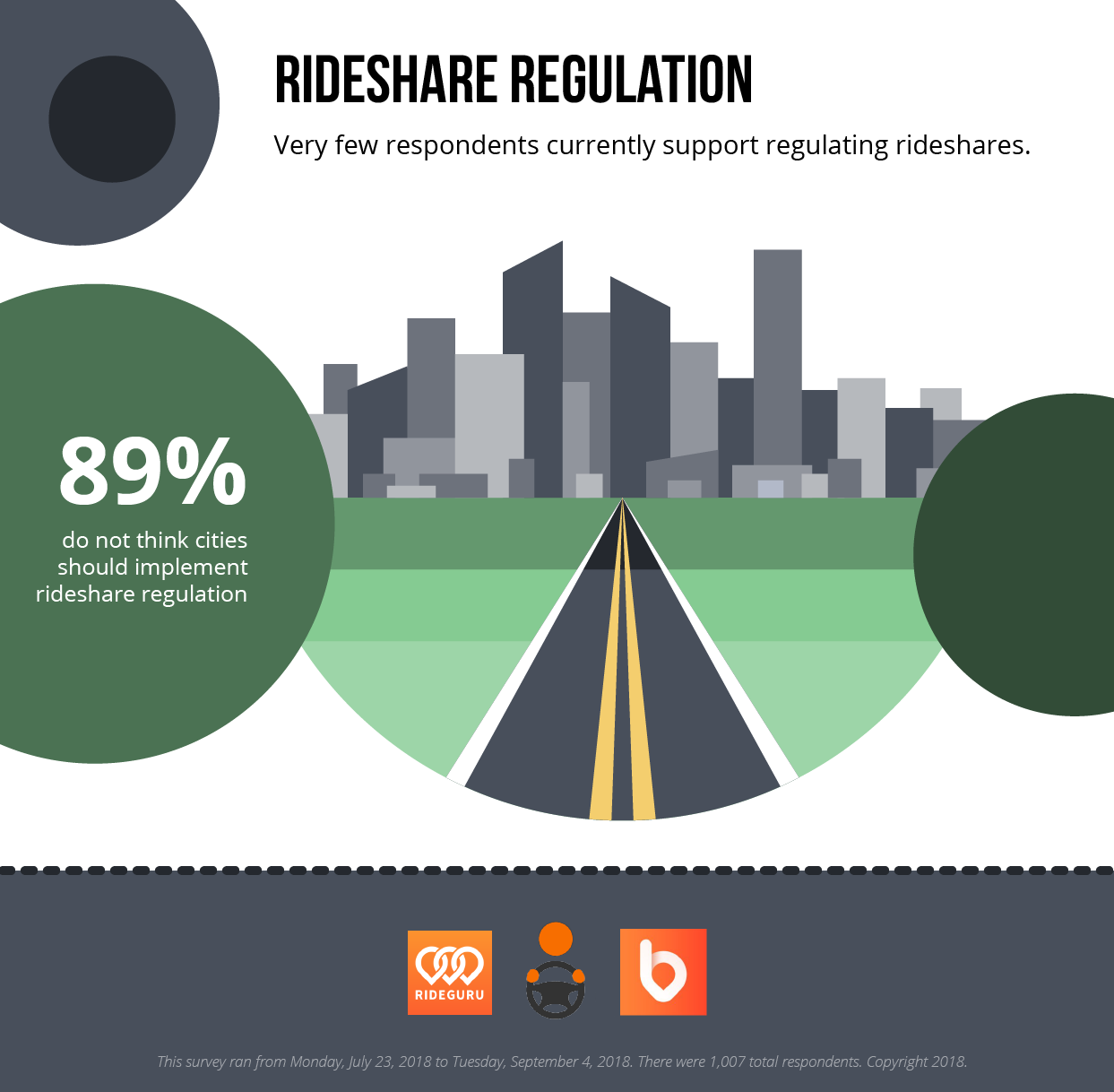 RIDESHARE REGULATION

Very few respondents currently support regulating rideshares.

89%

do not think cities should implement rideshare regulation

RIDEGURU

This survey ran from Monday, July 23, 2018 to Tuesday, September 4, 2018. There were 1,007 total respondents. Copyright 2018.